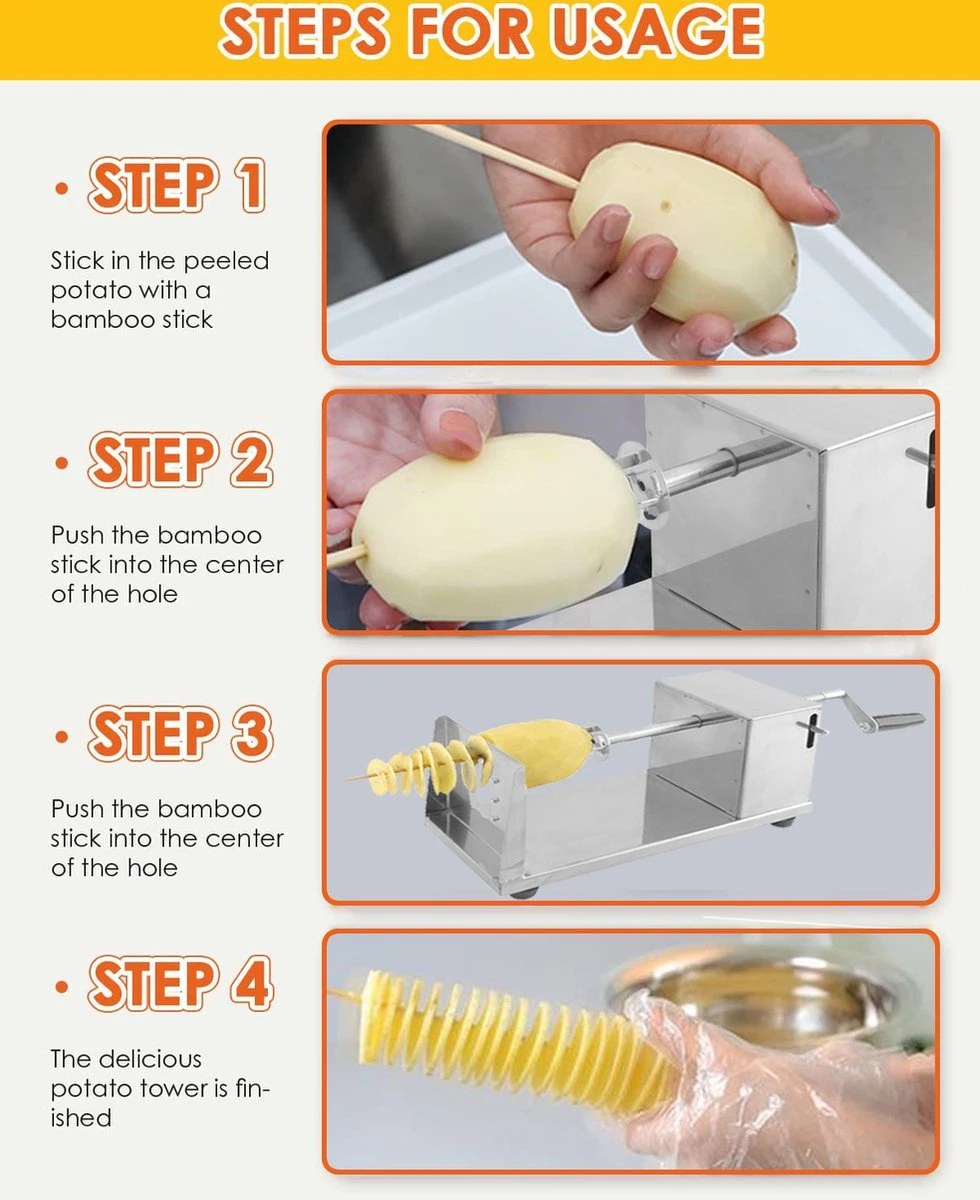 STEPS FOR USAGE

• STEP 1

Stick in the peeled potato with a bamboo stick

• STEP 2

Push the bamboo stick into the center of the hole

• STEP 3

Push the bamboo stick into the center of the hole

• STEP 4

The delicious potato tower is finished