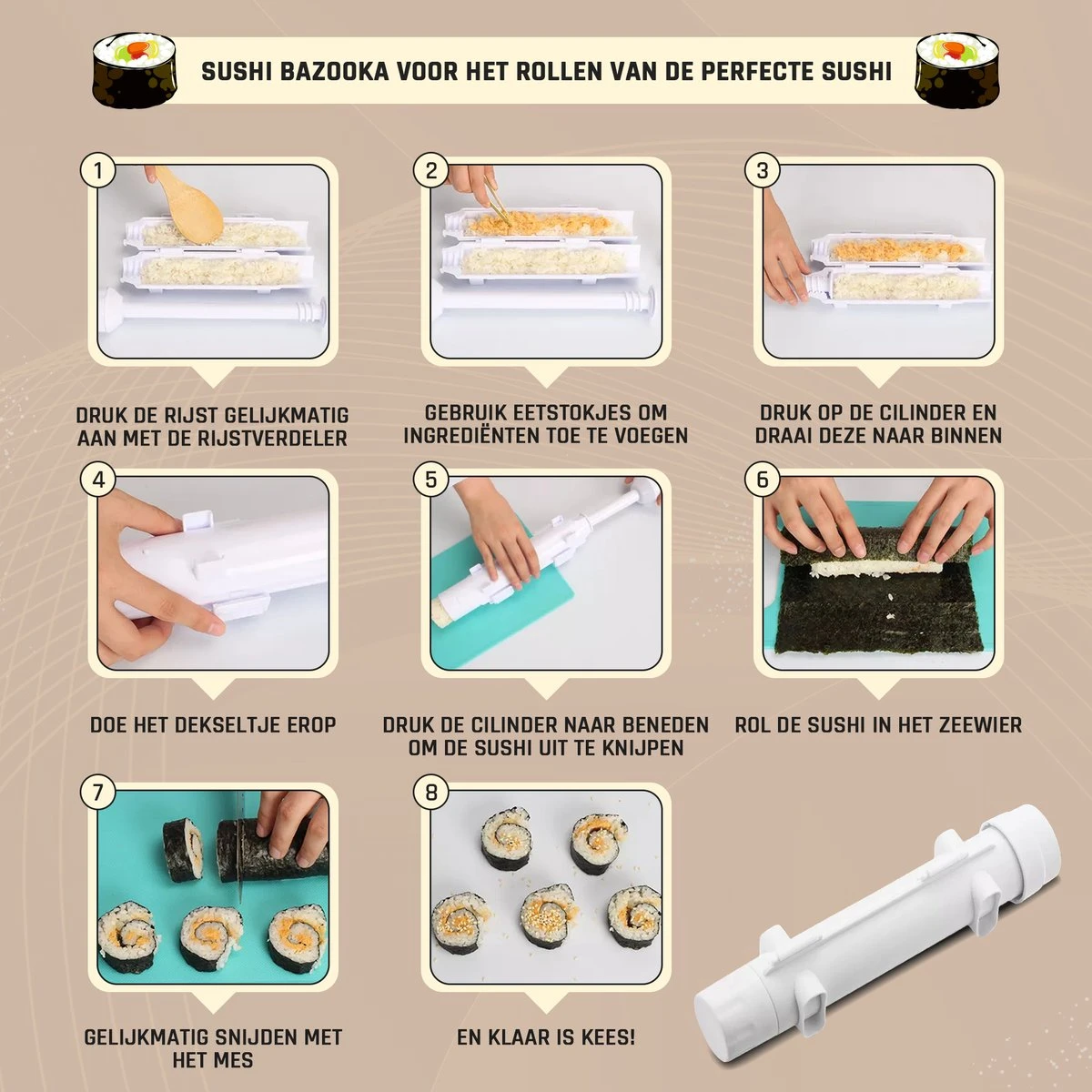 SUSHI BAZOOKA VOOR HET ROLLEN VAN DE PERFECTE SUSHI

1

DRUK DE RIJST GELIJKMATIG AAN MET DE RIJSTVERDELER

2

GEBRUIK EETSTOKJES OM INGREDIËNTEN TOE TE VOEGEN

3

DRUK OP DE CILINDER EN DRAAI DEZE NAAR BINNEN

4

DOE HET DEKSELTJE EROP

5

DRUK DE CILINDER NAAR BENEDEN OM DE SUSHI UIT TE KNIJPEN

6

ROL DE SUSHI IN HET ZEEWIER

7

GELIJKMATIG SNIJDEN MET HET MES

8

EN KLAAR IS KEES!